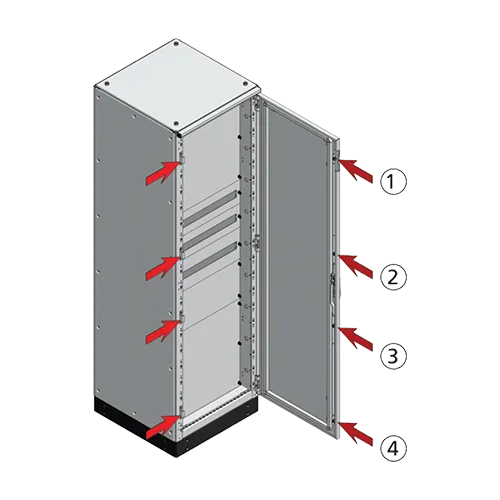 1
2
3
4