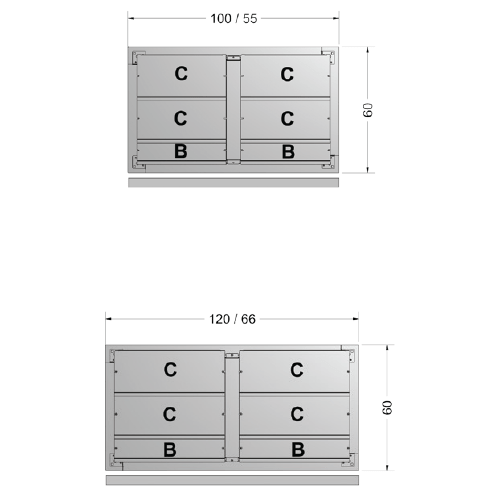 100 / 55

C C
C C
B B

60

120 / 66

C C
C C
B B

60