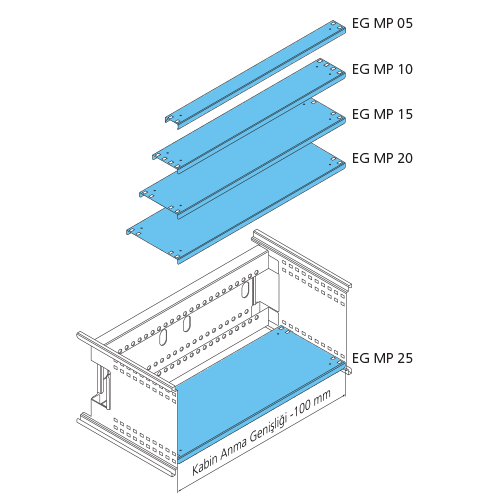 EG MP 05
EG MP 10
EG MP 15
EG MP 20
EG MP 25
Kabin Anma Genişliği -100 mm