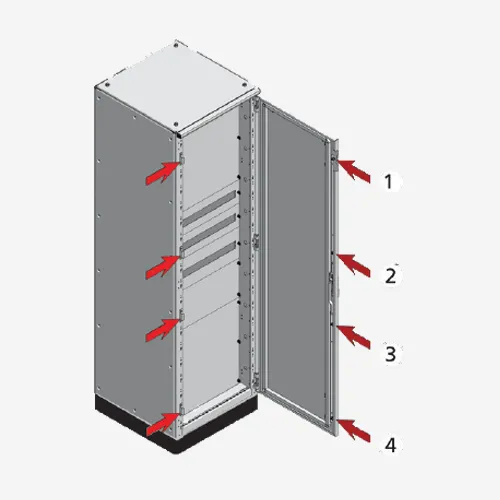 1
2
3
4