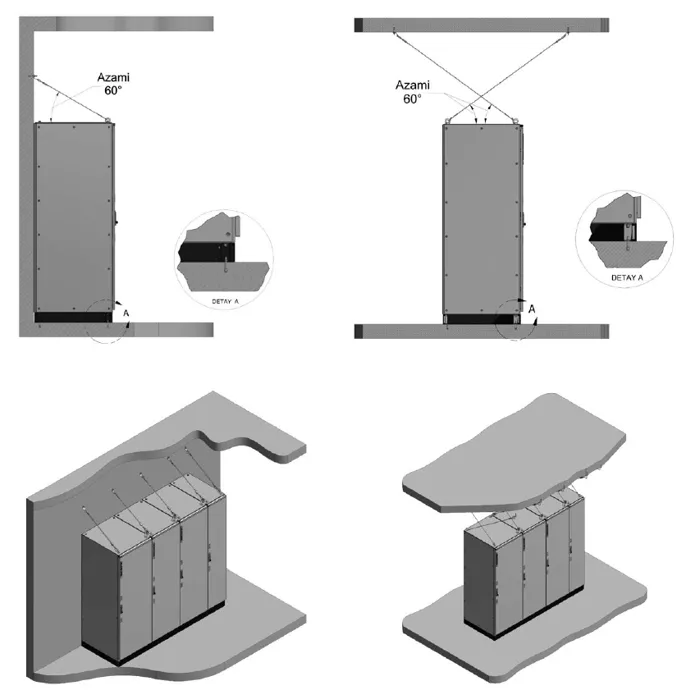 Azami
60°

DETAY A

A

Azami
60°

DETAY A

A