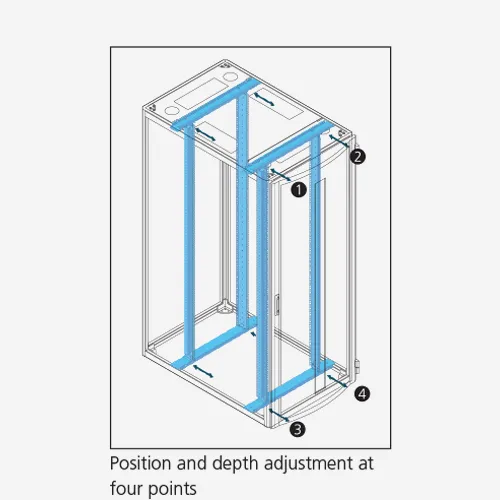 2
1
4
3

Position and depth adjustment at four points