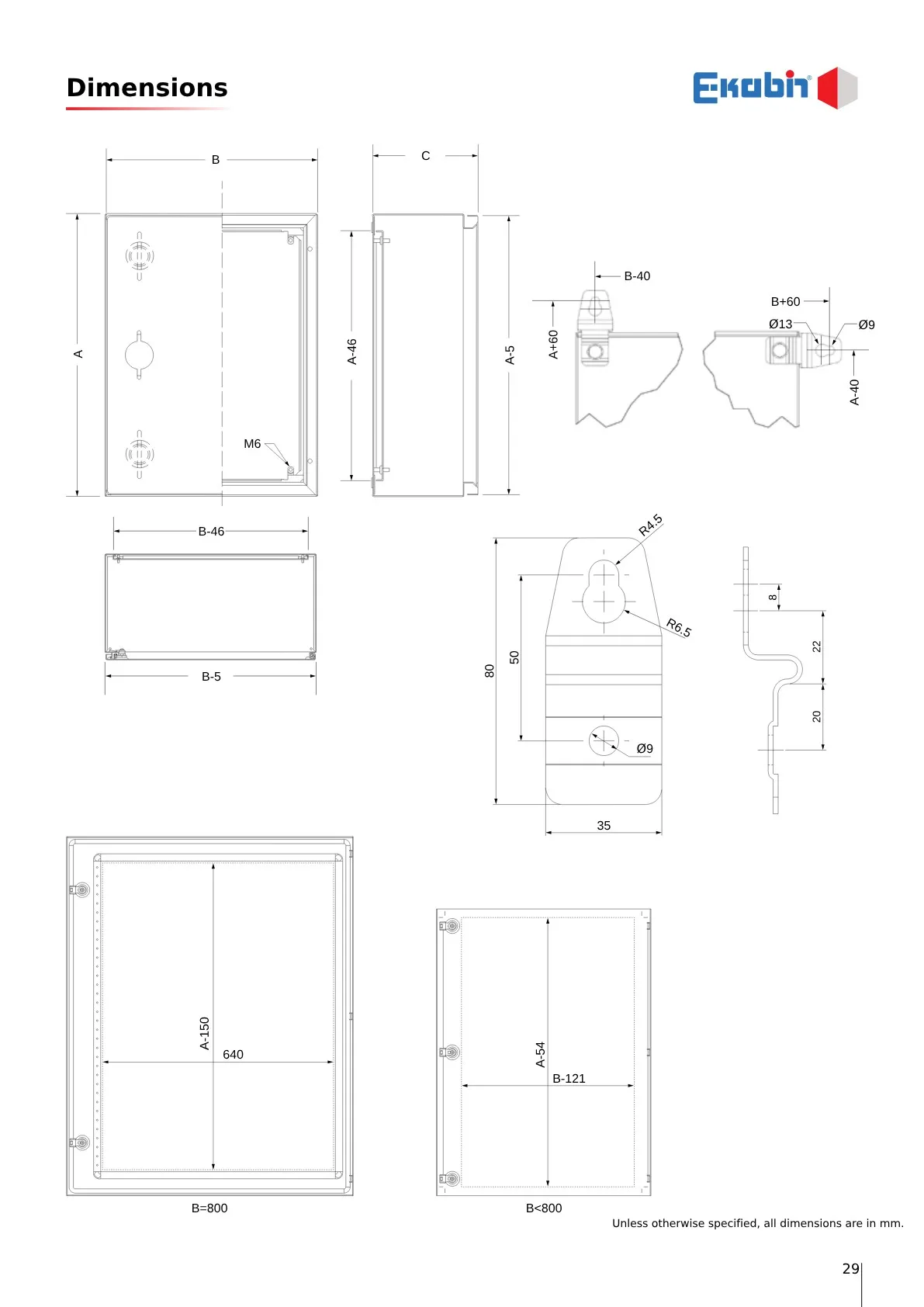 Dimensions

Ekabin

B

C

A

A-46

A-5

M6

B-40

A+60

B+60

Ø13

Ø9

A-40

B-46

B-5

R4.5

R6.5

80

50

Ø9

35

8

22

20

A-150

640

B=800

A-54

B-121

B<800

Unless otherwise specified, all dimensions are in mm.

29