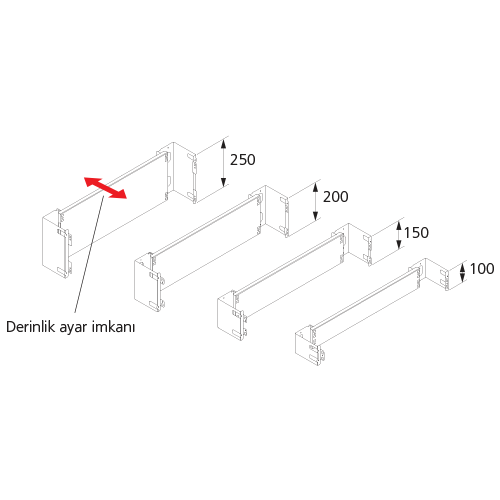 250

200

150

100

Derinlik ayar imkanı